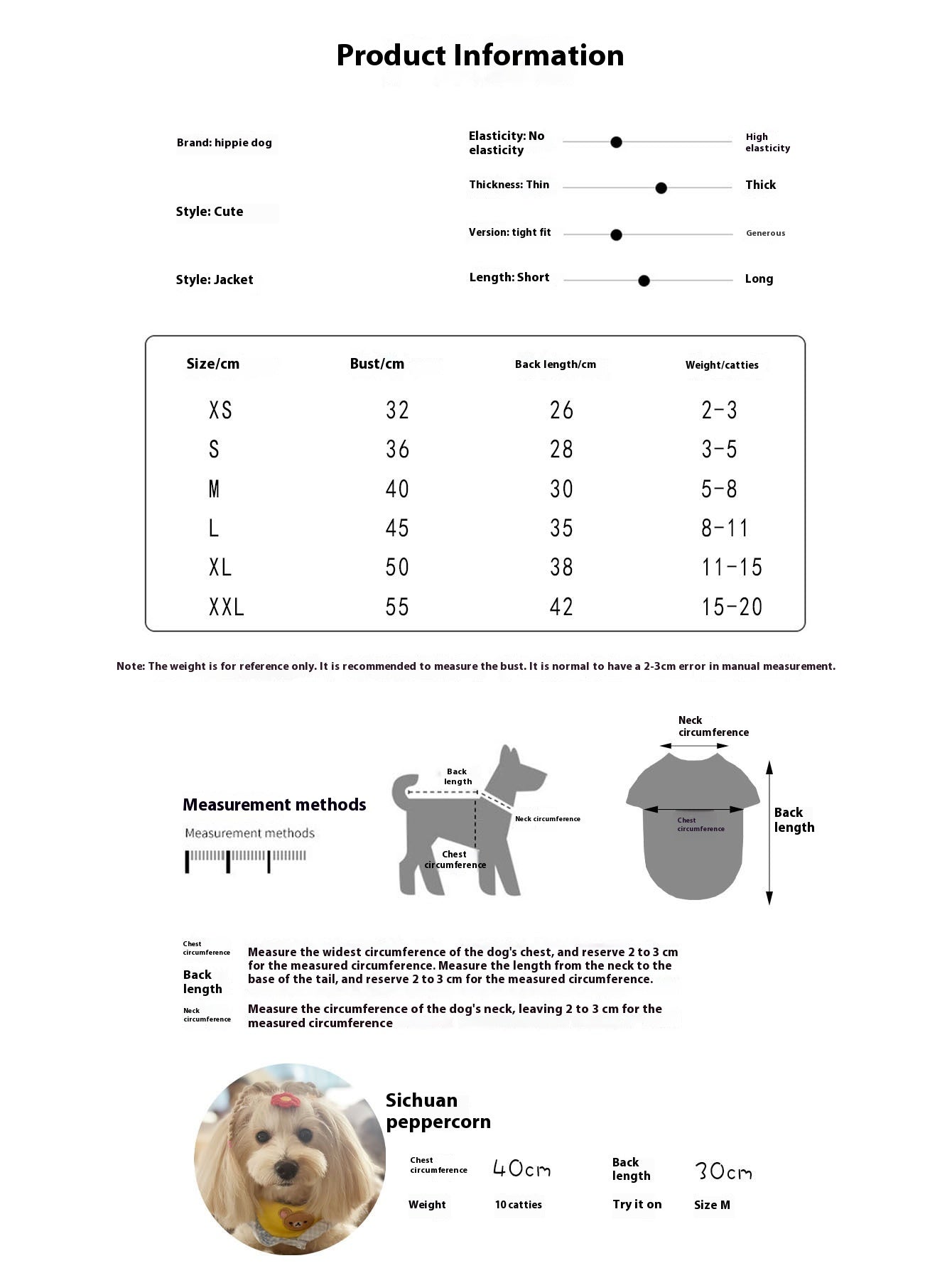 Product Information

Brand: hippie dog

Style: Cute

Style: Jacket

Elasticity: No elasticity High elasticity

Thickness: Thin Thick

Version: tight fit Generous

Length: Short Long

| Size/cm | Bust/cm | Back length/cm | Weight/catties |
|---|---|---|---|
| XS | 32 | 26 | 2-3 |
| S | 36 | 28 | 3-5 |
| M | 40 | 30 | 5-8 |
| L | 45 | 35 | 8-11 |
| XL | 50 | 38 | 11-15 |
| XXL | 55 | 42 | 15-20 |

Note: The weight is for reference only. It is recommended to measure the bust. It is normal to have a 2-3cm error in manual measurement.

Measurement methods

Measurement methods

Back length

Neck circumference

Chest circumference

Neck circumference

Chest circumference

Back length

Chest circumference

Back length

Measure the widest circumference of the dog's chest, and reserve 2 to 3 cm for the measured circumference. Measure the length from the neck to the base of the tail, and reserve 2 to 3 cm for the measured circumference.

Neck circumference

Measure the circumference of the dog's neck, leaving 2 to 3 cm for the measured circumference

Sichuan peppercorn

Chest circumference 40cm

Back length 30cm

Weight 10 catties

Try it on Size M